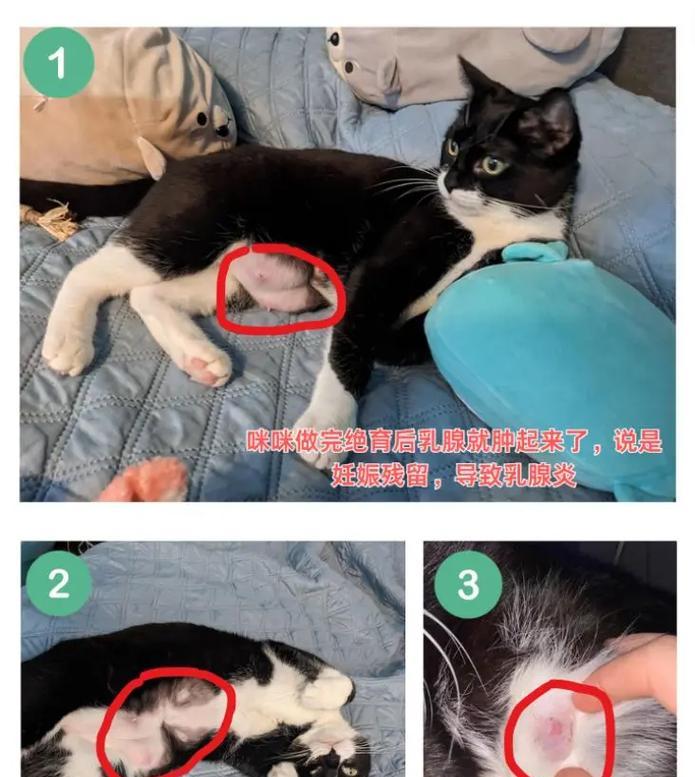 1

咪咪做完绝育后乳腺就肿起来了，说是妊娠残留，导致乳腺炎

2

3