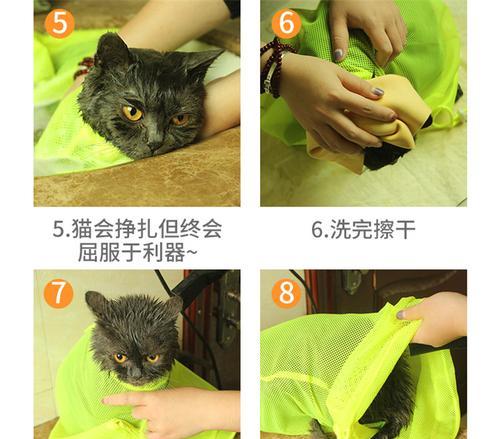 5

6

5.猫会挣扎但终会屈服于利器~

6.洗完擦干

7

8