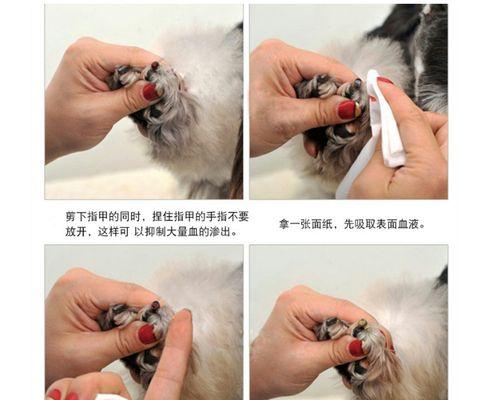 剪下指甲的同时，捏住指甲的手指不要放开，这样可 以抑制大量血的渗出。

拿一张面纸，先吸取表面血液。