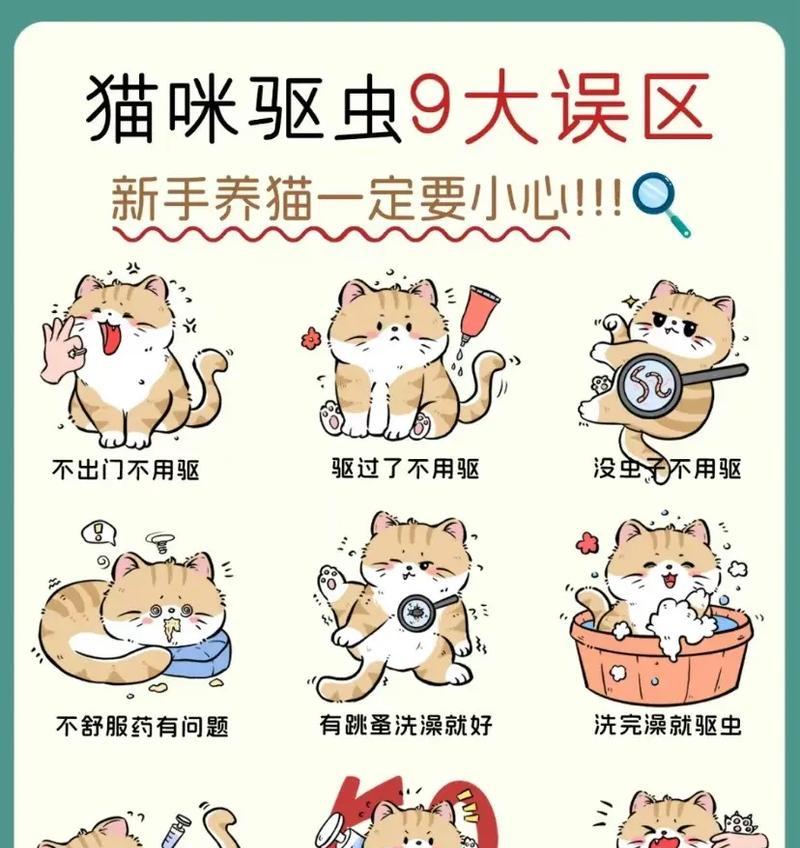 猫咪驱虫9大误区

新手养猫一定要小心!!!

不出门不用驱

驱过了不用驱

没虫子不用驱

不舒服药有问题

有跳蚤洗澡就好

洗完澡就驱虫